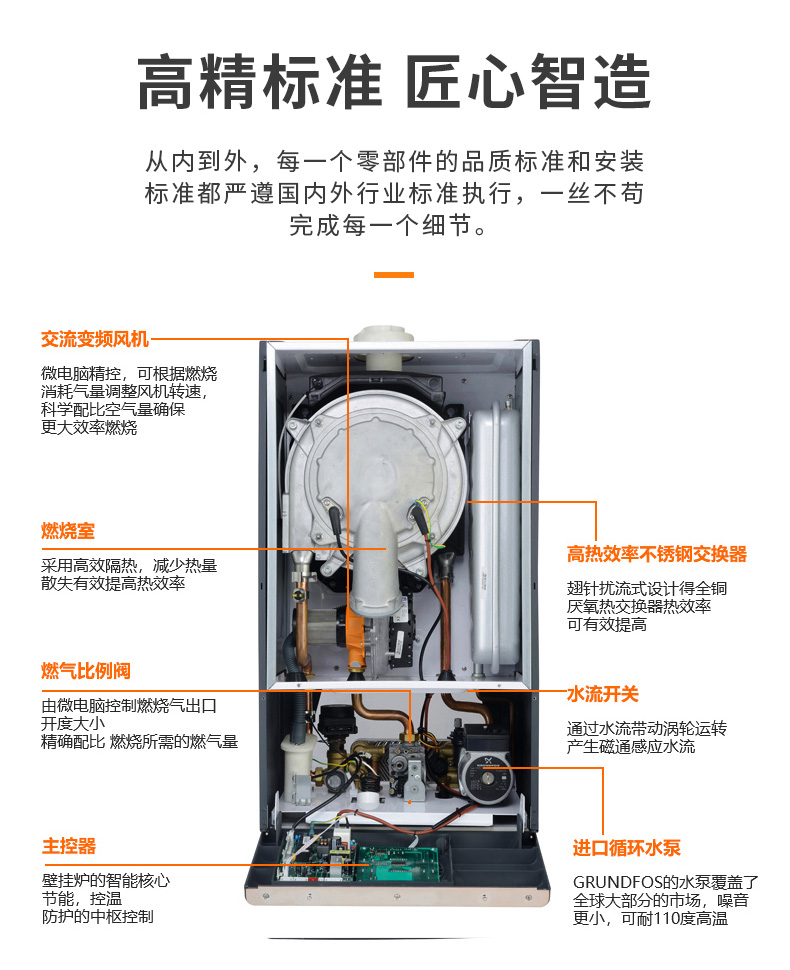 高精标准 匠心智造

从内到外，每一个零部件的品质标准和安装标准都严遵国内外行业标准执行，一丝不苟完成每一个细节。

交流变频风机

微电脑精控，可根据燃烧消耗气量调整风机转速，科学配比空气量确保更大效率燃烧

燃烧室

采用高效隔热，减少热量散失有效提高热效率

燃气比例阀

由微电脑控制燃烧气出口开度大小
精确配比 燃烧所需的燃气量

主控器

壁挂炉的智能核心
节能，控温
防护的中枢控制

高热效率不锈钢交换器

翅针扰流式设计得全铜厌氧热交换器热效率可有效提高

水流开关

通过水流带动涡轮运转产生磁通感应水流

进口循环水泵

GRUNDFOS的水泵覆盖了全球大部分的市场，噪音更小，可耐110度高温